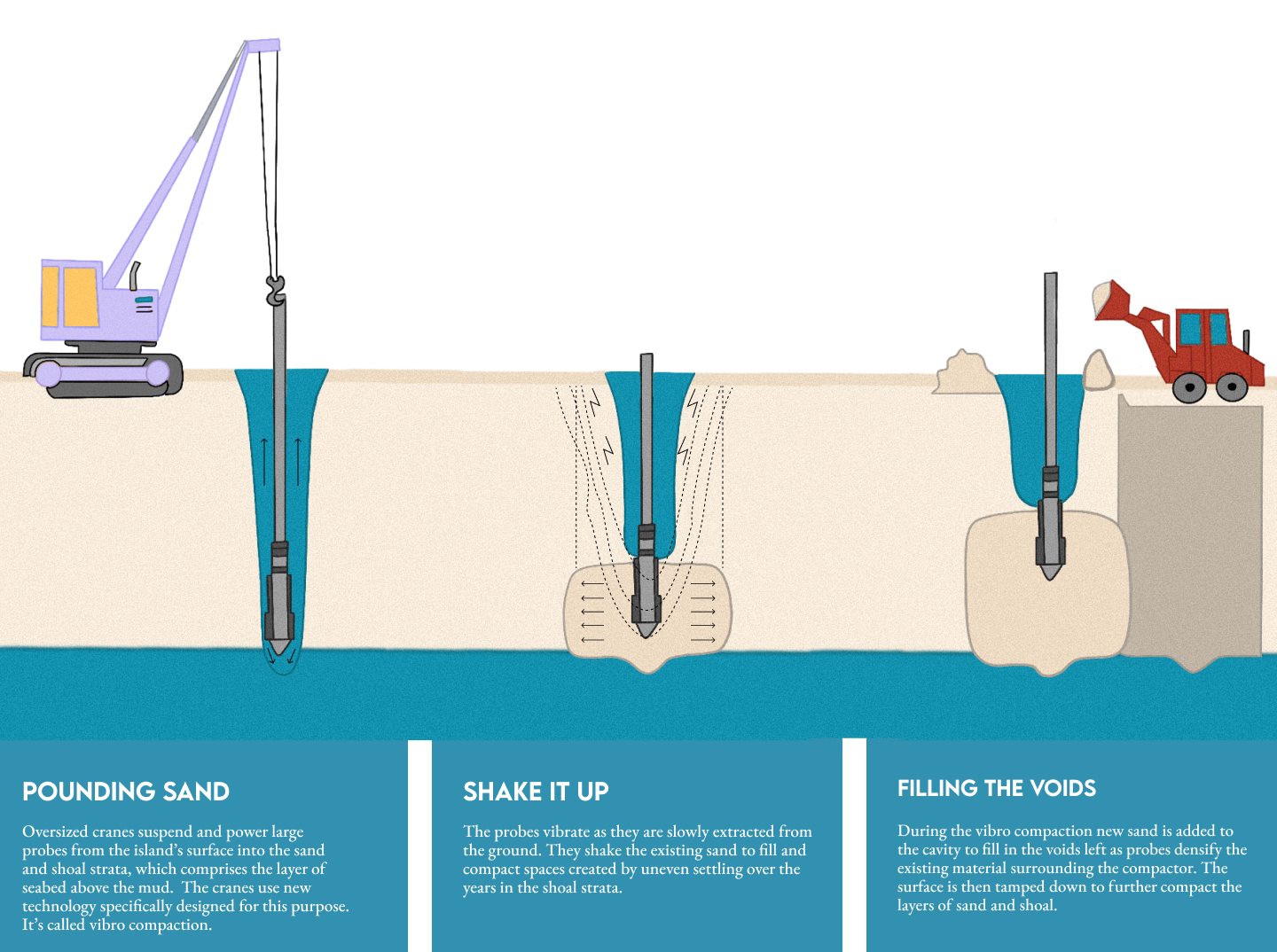 POUNDING SAND

Oversized cranes suspend and power large probes from the island's surface into the sand and shoal strata, which comprises the layer of seabed above the mud. The cranes use new technology specifically designed for this purpose. It's called vibro compaction.

SHAKE IT UP

The probes vibrate as they are slowly extracted from the ground. They shake the existing sand to fill and compact spaces created by uneven settling over the years in the shoal strata.

FILLING THE VOIDS

During the vibro compaction new sand is added to the cavity to fill in the voids left as probes densify the existing material surrounding the compactor. The surface is then tamped down to further compact the layers of sand and shoal.